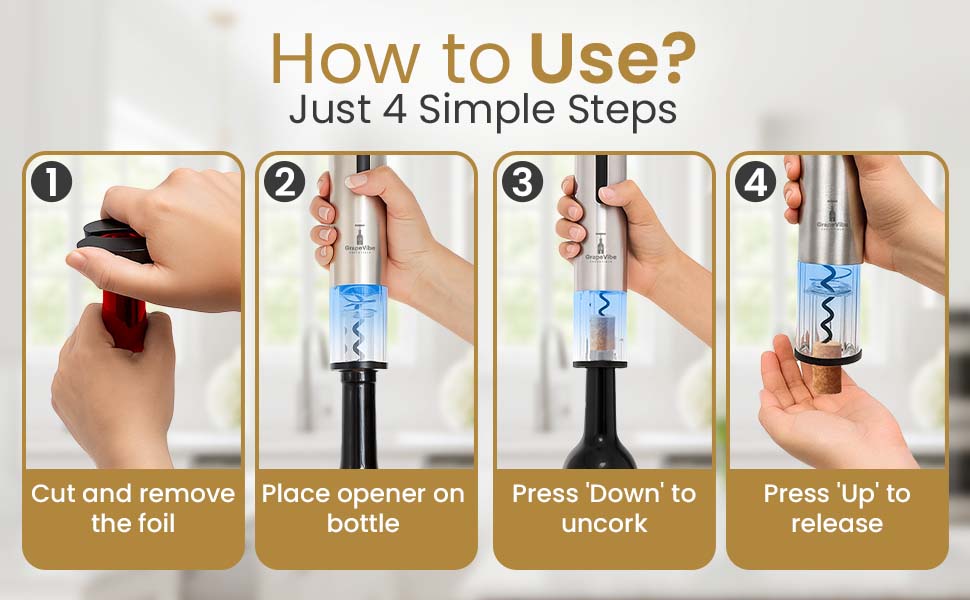 How to Use?
Just 4 Simple Steps

1
Cut and remove the foil

2
GrapeVibe
Place opener on bottle

3
GrapeVibe
Press 'Down' to uncork

4
GrapeVibe
Press 'Up' to release