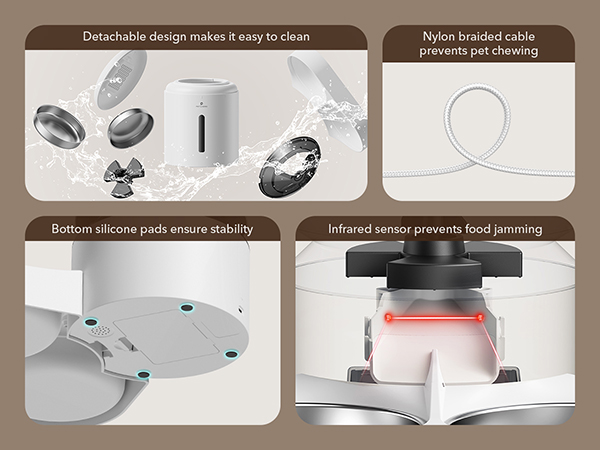 Detachable design makes it easy to clean

Nylon braided cable prevents pet chewing

Bottom silicone pads ensure stability

Infrared sensor prevents food jamming