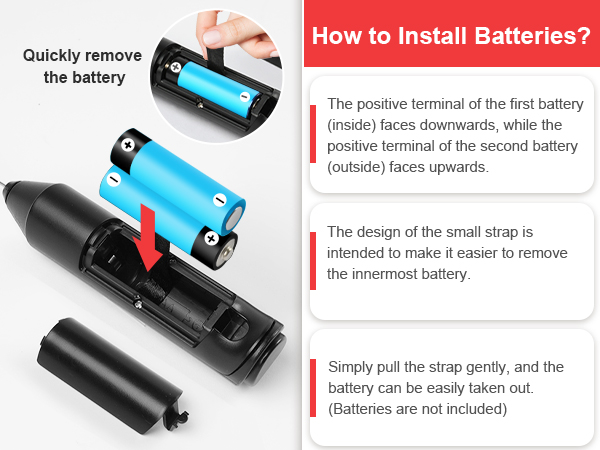 Quickly remove the battery

How to Install Batteries?

The positive terminal of the first battery (inside) faces downwards, while the positive terminal of the second battery (outside) faces upwards.

The design of the small strap is intended to make it easier to remove the innermost battery.

Simply pull the strap gently, and the battery can be easily taken out. (Batteries are not included)