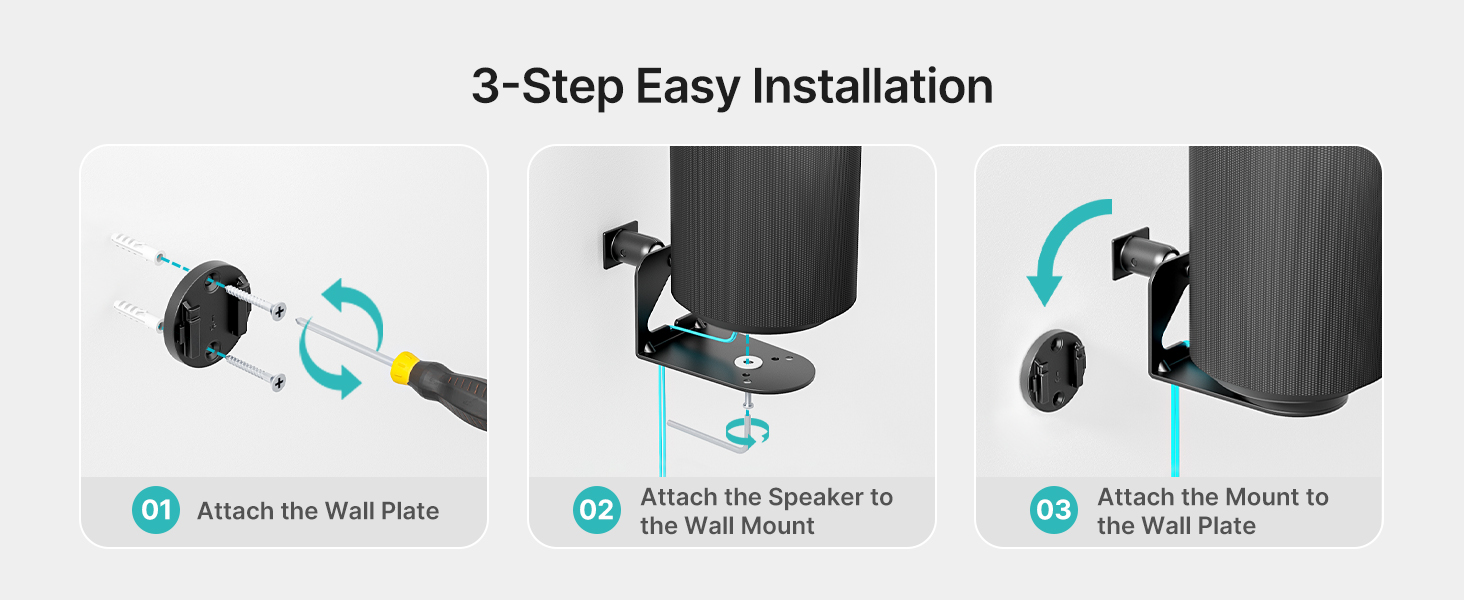 3-Step Easy Installation

01 Attach the Wall Plate

02 Attach the Speaker to the Wall Mount

03 Attach the Mount to the Wall Plate