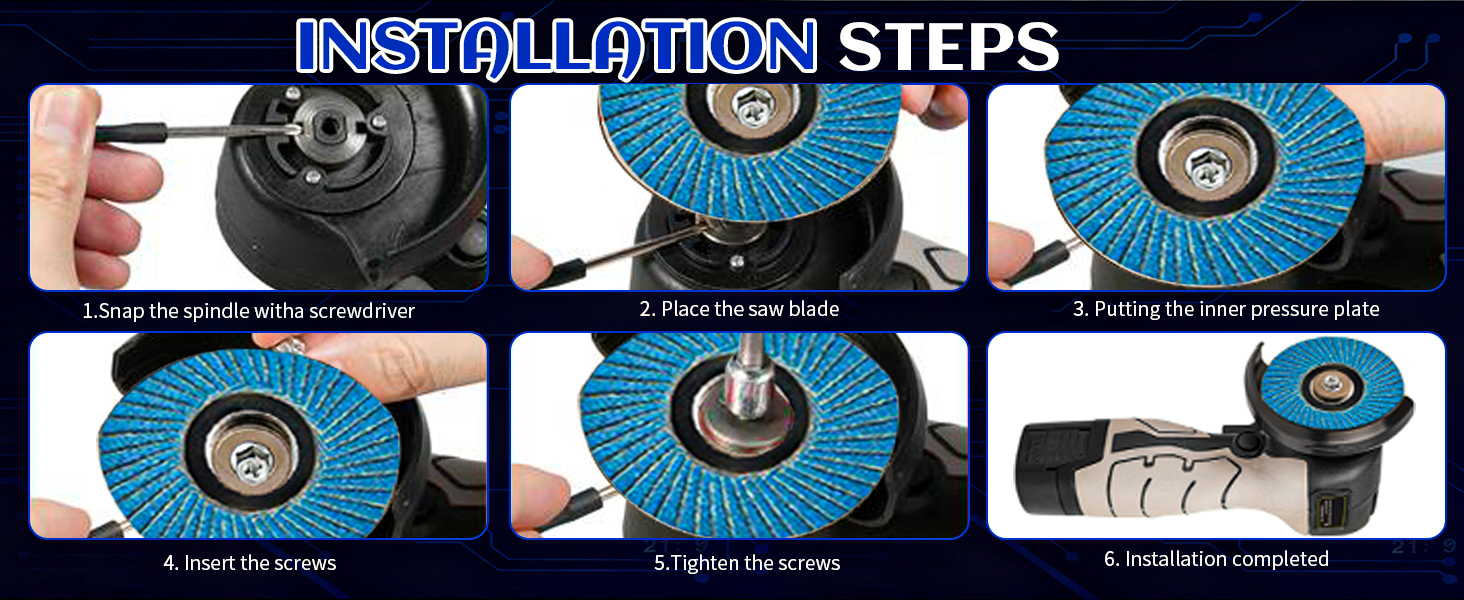 INSTALLATION STEPS

1.Snap the spindle witha screwdriver

2. Place the saw blade

3. Putting the inner pressure plate

4. Insert the screws

5.Tighten the screws

6. Installation completed