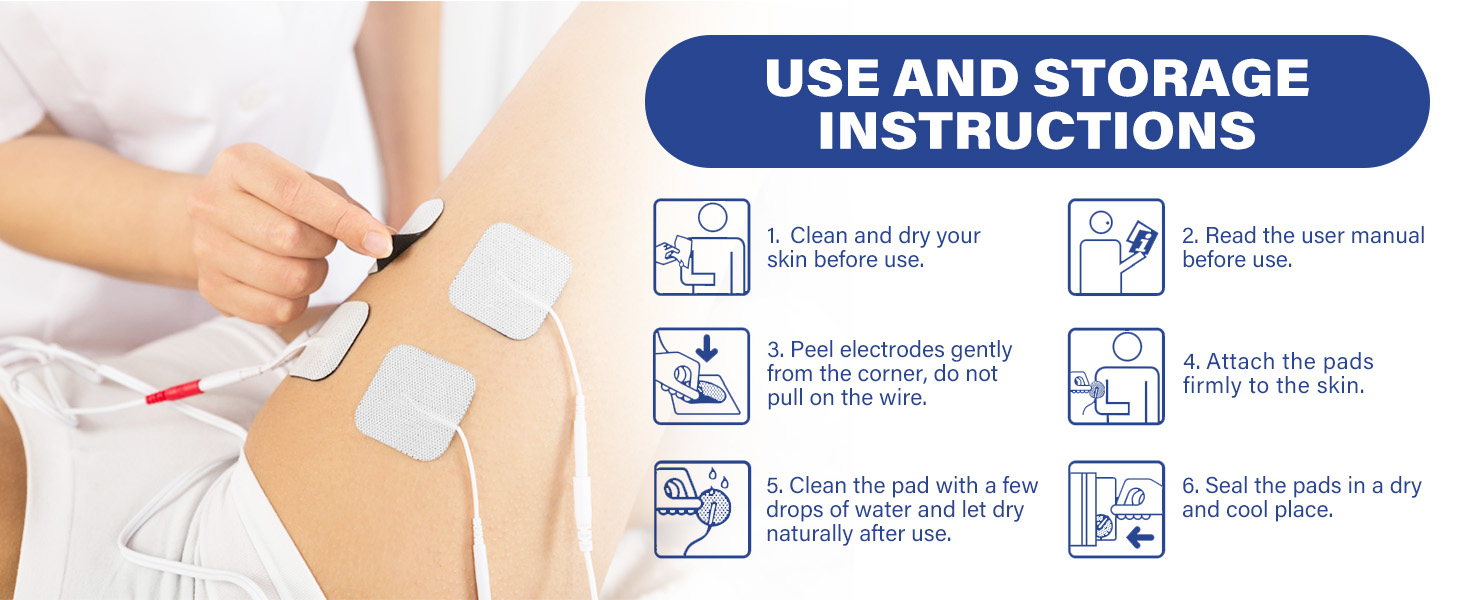 USE AND STORAGE INSTRUCTIONS

1. Clean and dry your skin before use.

2. Read the user manual before use.

3. Peel electrodes gently from the corner, do not pull on the wire.

4. Attach the pads firmly to the skin.

5. Clean the pad with a few drops of water and let dry naturally after use.

6. Seal the pads in a dry and cool place.