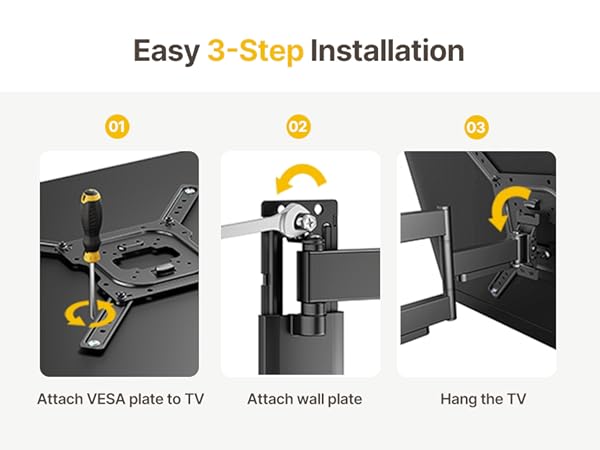 Easy 3-Step Installation

01

Attach VESA plate to TV

02

Attach wall plate

03

Hang the TV