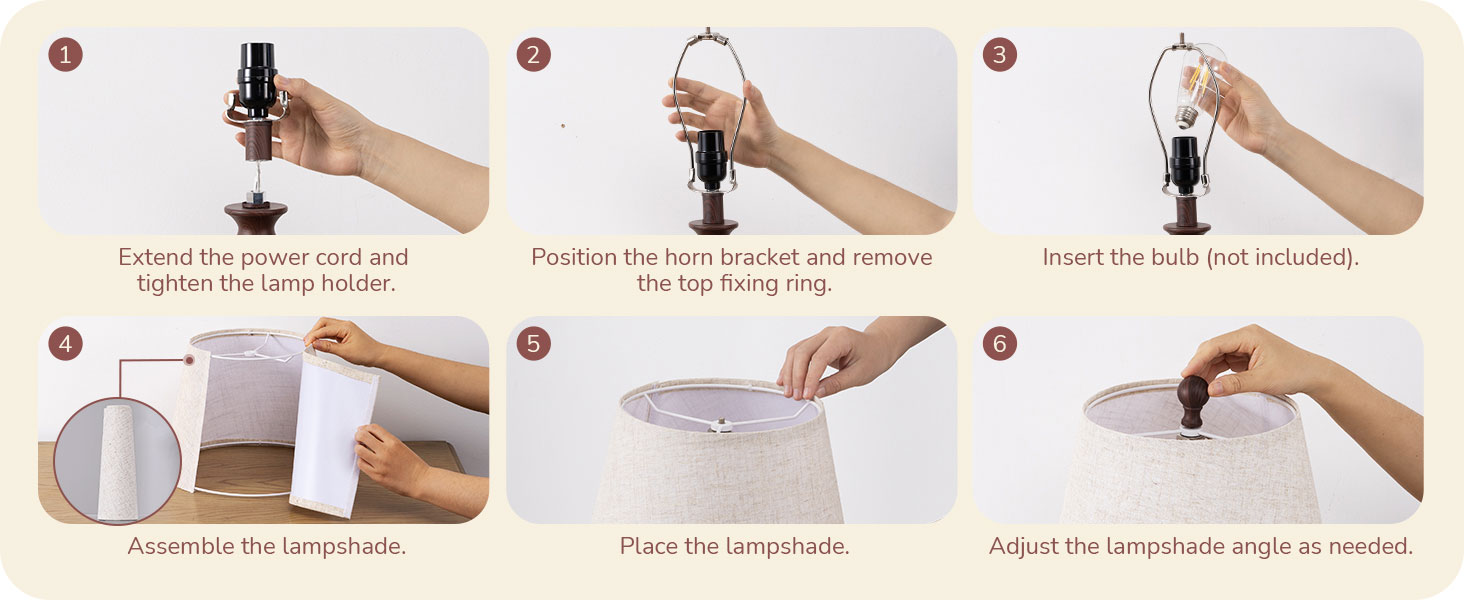 1
Extend the power cord and tighten the lamp holder.

2
Position the horn bracket and remove the top fixing ring.

3
Insert the bulb (not included).

4
Assemble the lampshade.

5
Place the lampshade.

6
Adjust the lampshade angle as needed.