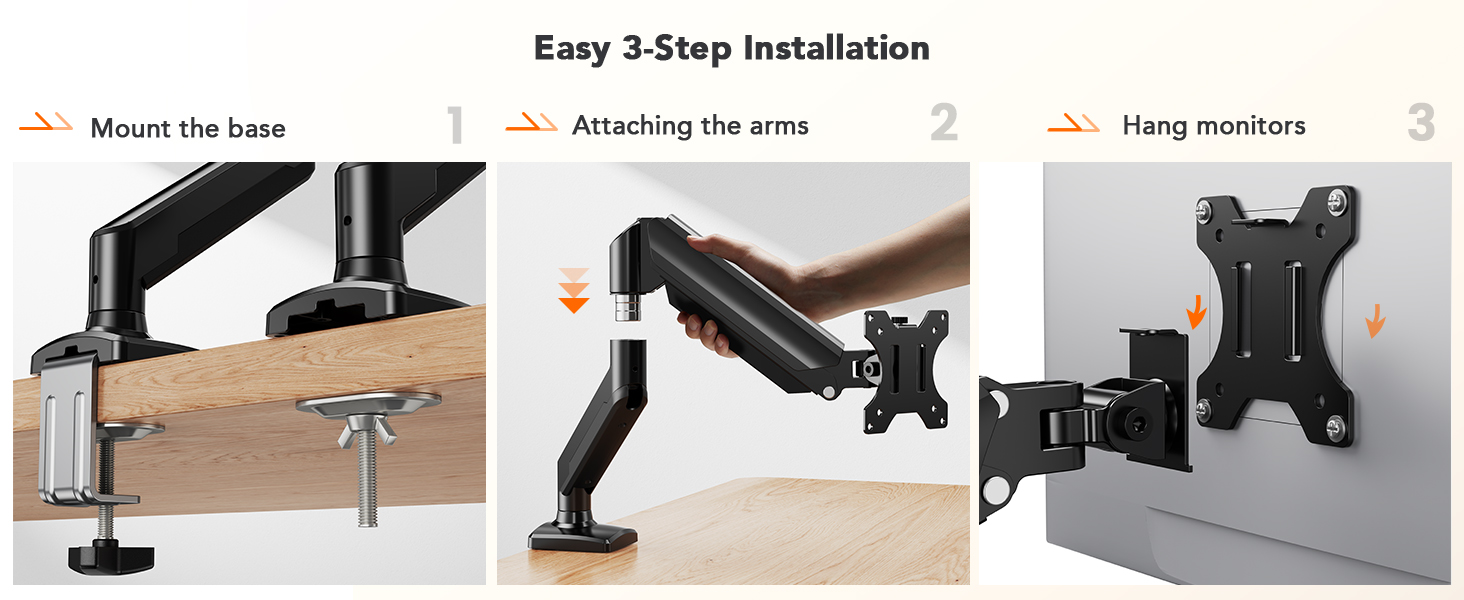 Easy 3-Step Installation

Mount the base 1

Attaching the arms 2

Hang monitors 3