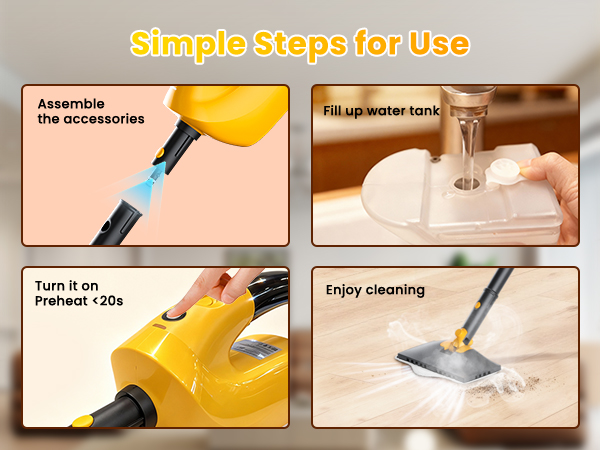 Simple Steps for Use

Assemble the accessories

Fill up water tank

Turn it on
Preheat <20s

Enjoy cleaning