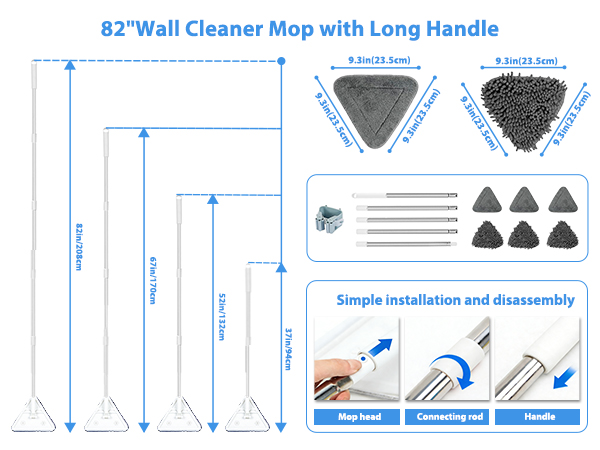 82"Wall Cleaner Mop with Long Handle

82in/208cm

67in/170cm

52in/132cm

37in/94cm

9.3in(23.5cm)

9.3in(23.5cm)

9.3in(23.5cm)

9.3in(23.5cm)

9.3in(23.5cm)

9.3in(23.5cm)

Simple installation and disassembly

Mop head

Connecting rod

Handle