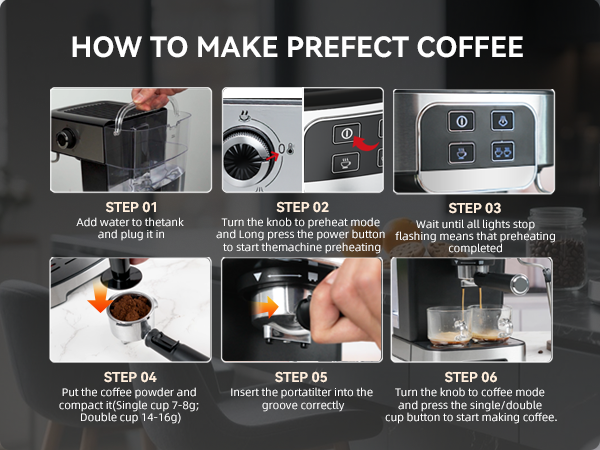 HOW TO MAKE PREFECT COFFEE

STEP 01
Add water to thetank and plug it in

STEP 02
Turn the knob to preheat mode and Long press the power button to start themachine preheating

STEP 03
Wait until all lights stop flashing means that preheating completed

STEP 04
Put the coffee powder and compact it(Single cup 7-8g; Double cup 14-16g)

STEP 05
Insert the portatilter into the groove correctly

STEP 06
Turn the knob to coffee mode and press the single/double cup button to start making coffee.