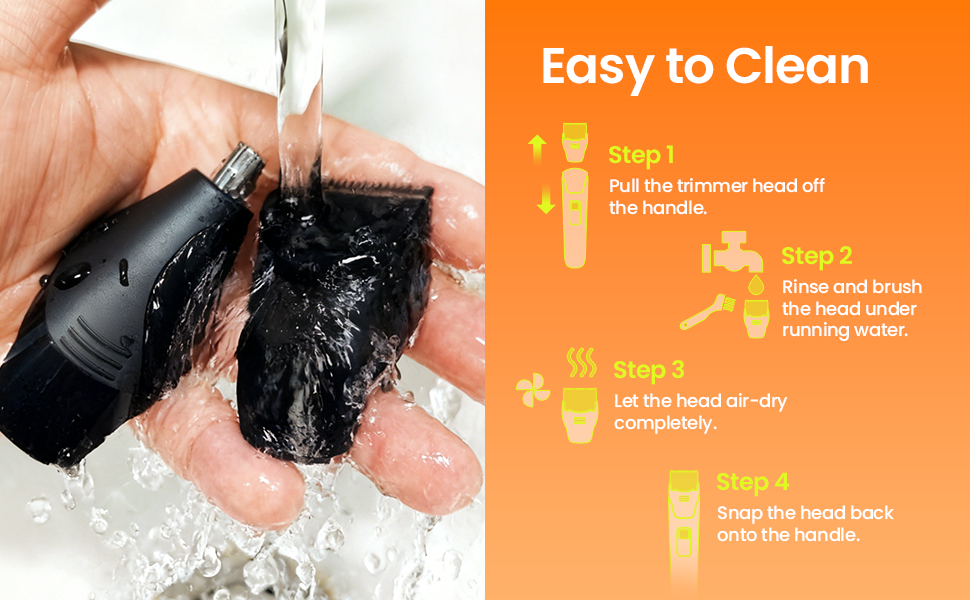 Easy to Clean

Step 1
Pull the trimmer head off the handle.

Step 2
Rinse and brush the head under running water.

Step 3
Let the head air-dry completely.

Step 4
Snap the head back onto the handle.