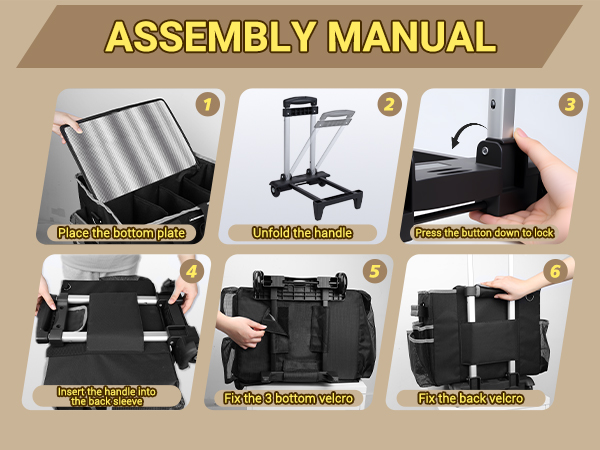 ASSEMBLY MANUAL

1
Place the bottom plate

2
Unfold the handle

3
Press the button down to lock

4
Insert the handle into the back sleeve

5
Fix the 3 bottom velcro

6
Fix the back velcro