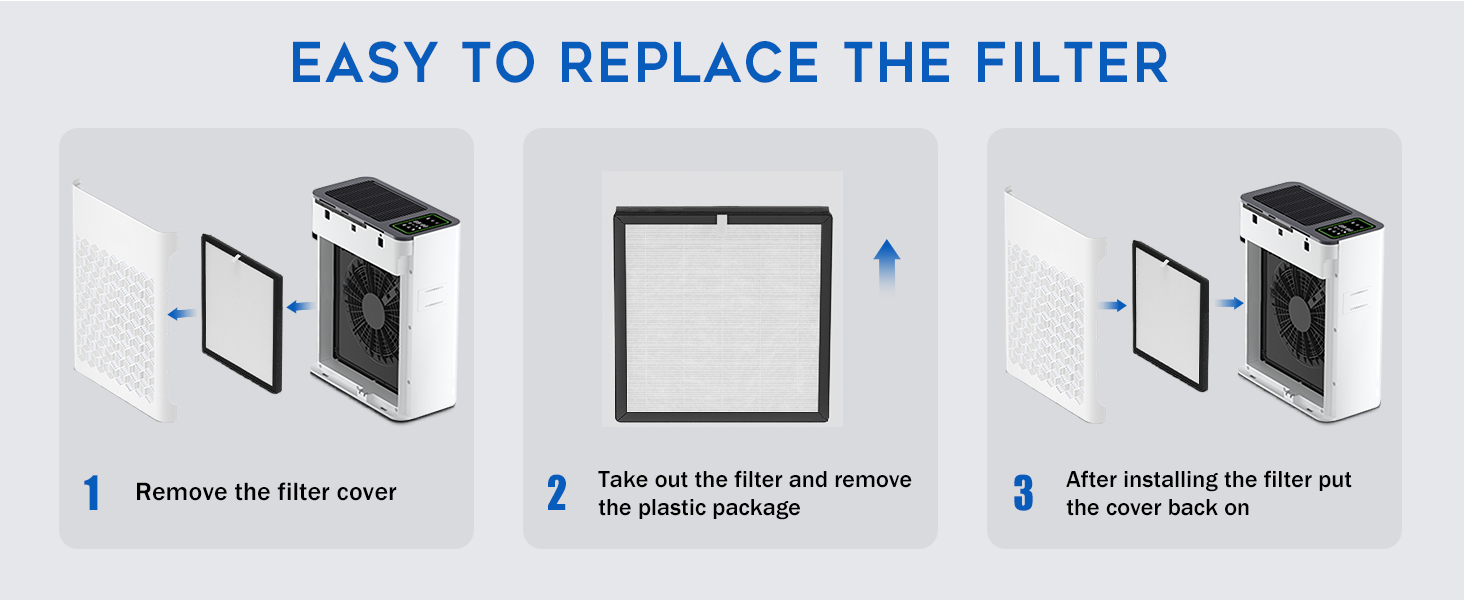 EASY TO REPLACE THE FILTER

1 Remove the filter cover

2 Take out the filter and remove the plastic package

3 After installing the filter put the cover back on