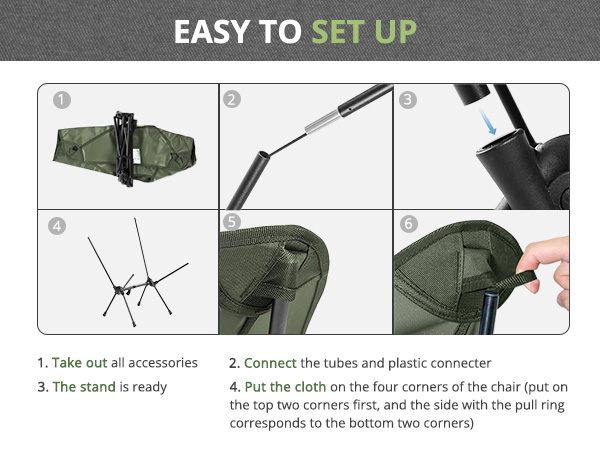 EASY TO SET UP

1

2

3

4

5

6

1. Take out all accessories

2. Connect the tubes and plastic connecter

3. The stand is ready

4. Put the cloth on the four corners of the chair (put on the top two corners first, and the side with the pull ring corresponds to the bottom two corners)