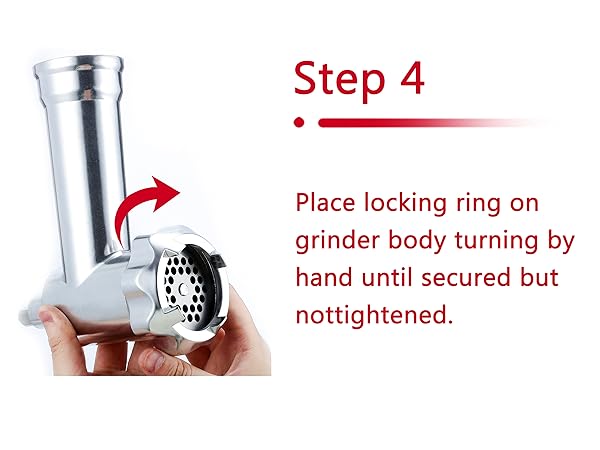 Step 4

Place locking ring on grinder body turning by hand until secured but nottightened.