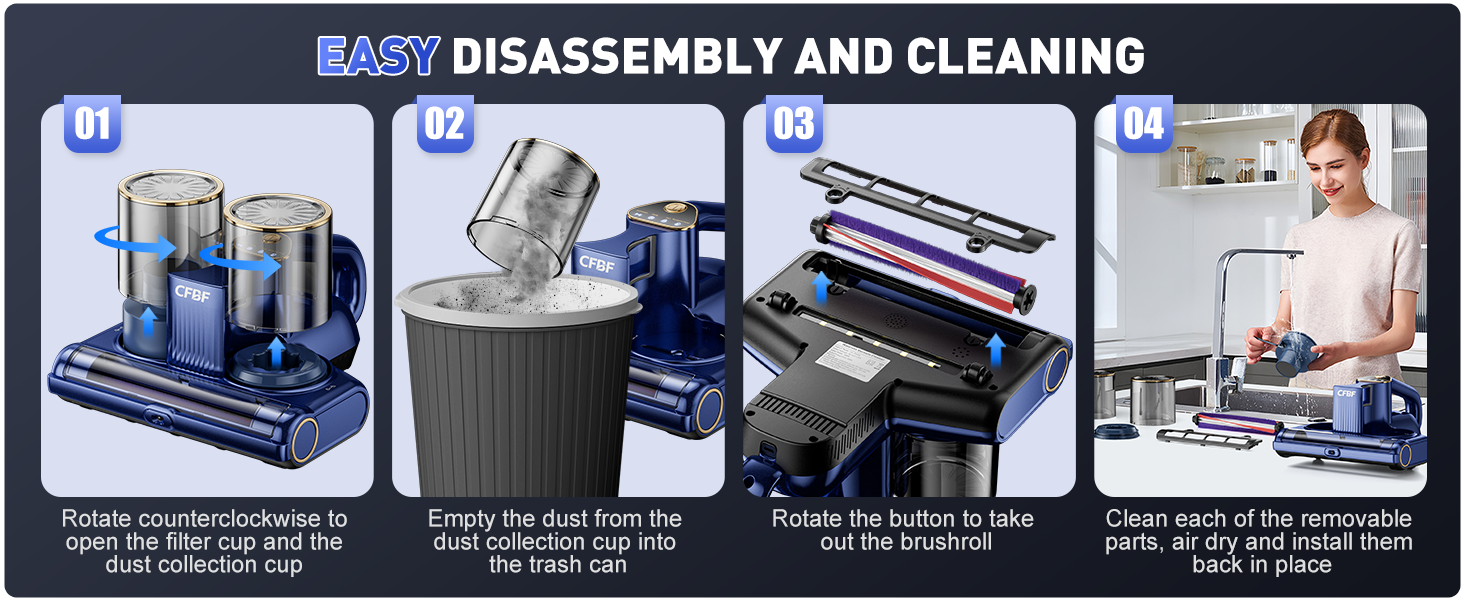 EASY DISASSEMBLY AND CLEANING

01

CFBF

Rotate counterclockwise to open the filter cup and the dust collection cup

02

CFBF

Empty the dust from the dust collection cup into the trash can

03

Rotate the button to take out the brushroll

04

CFBF

Clean each of the removable parts, air dry and install them back in place