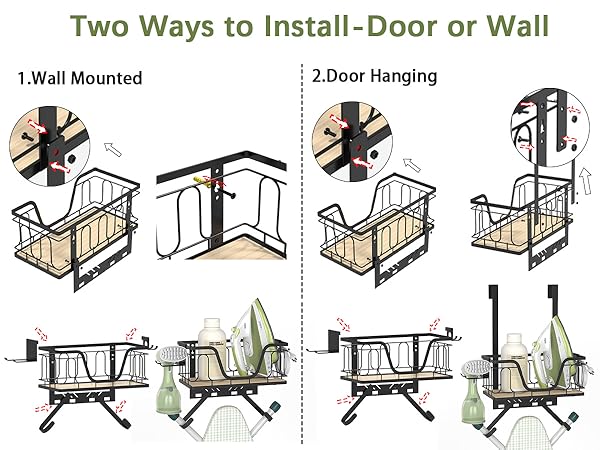 Two Ways to Install-Door or Wall

1.Wall Mounted

2.Door Hanging