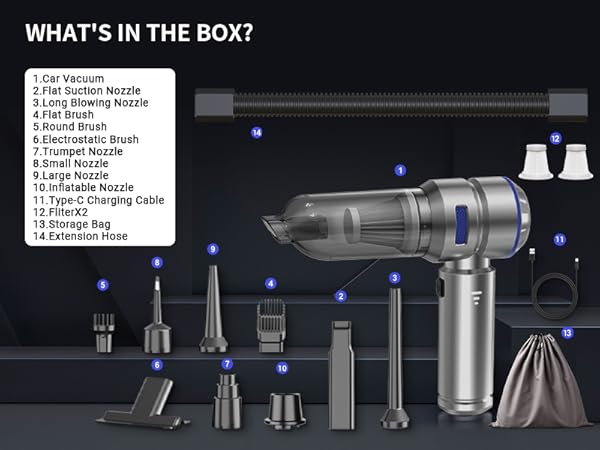 WHAT'S IN THE BOX?

1.Car Vacuum
2.Flat Suction Nozzle
3.Long Blowing Nozzle
4.Flat Brush
5.Round Brush
6.Electrostatic Brush
7.Trumpet Nozzle
8.Small Nozzle
9.Large Nozzle
10.Inflatable Nozzle
11.Type-C Charging Cable
12.FliterX2
13.Storage Bag
14.Extension Hose

14
12
1
11
9
8
5
4
2
3
13
6
7
10