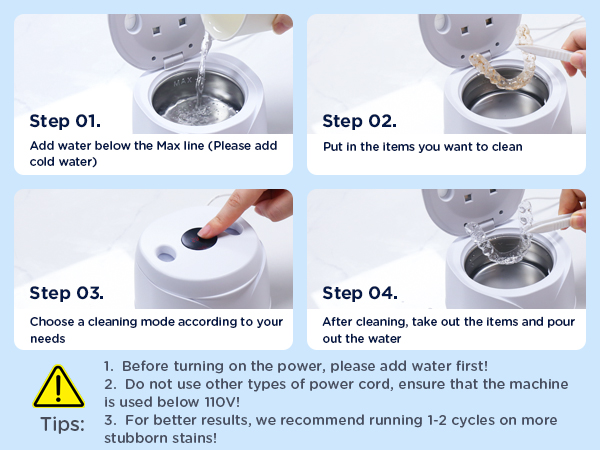 MAX

Step 01.

Add water below the Max line (Please add cold water)

Step 02.

Put in the items you want to clean

Step 03.

Choose a cleaning mode according to your needs

Step 04.

After cleaning, take out the items and pour out the water

Tips:

1. Before turning on the power, please add water first!
2. Do not use other types of power cord, ensure that the machine is used below 110V!
3. For better results, we recommend running 1-2 cycles on more stubborn stains!