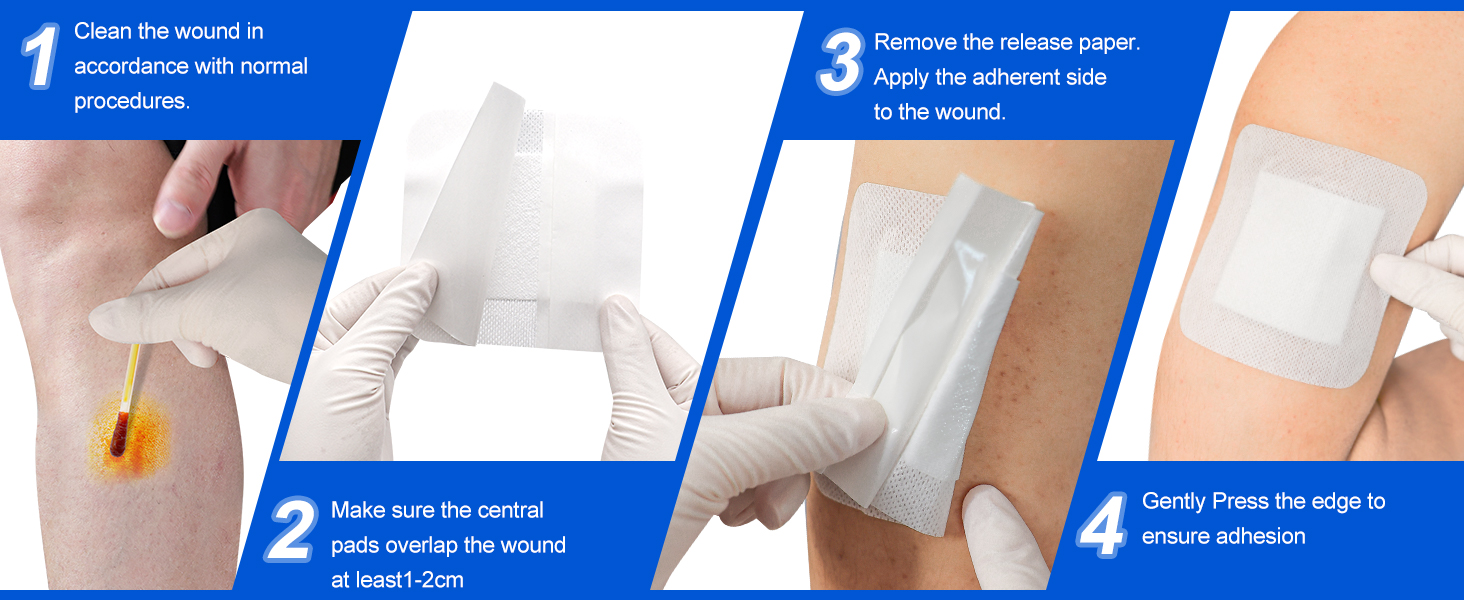 1 Clean the wound in accordance with normal procedures.

2 Make sure the central pads overlap the wound at least1-2cm

3 Remove the release paper. Apply the adherent side to the wound.

4 Gently Press the edge to ensure adhesion