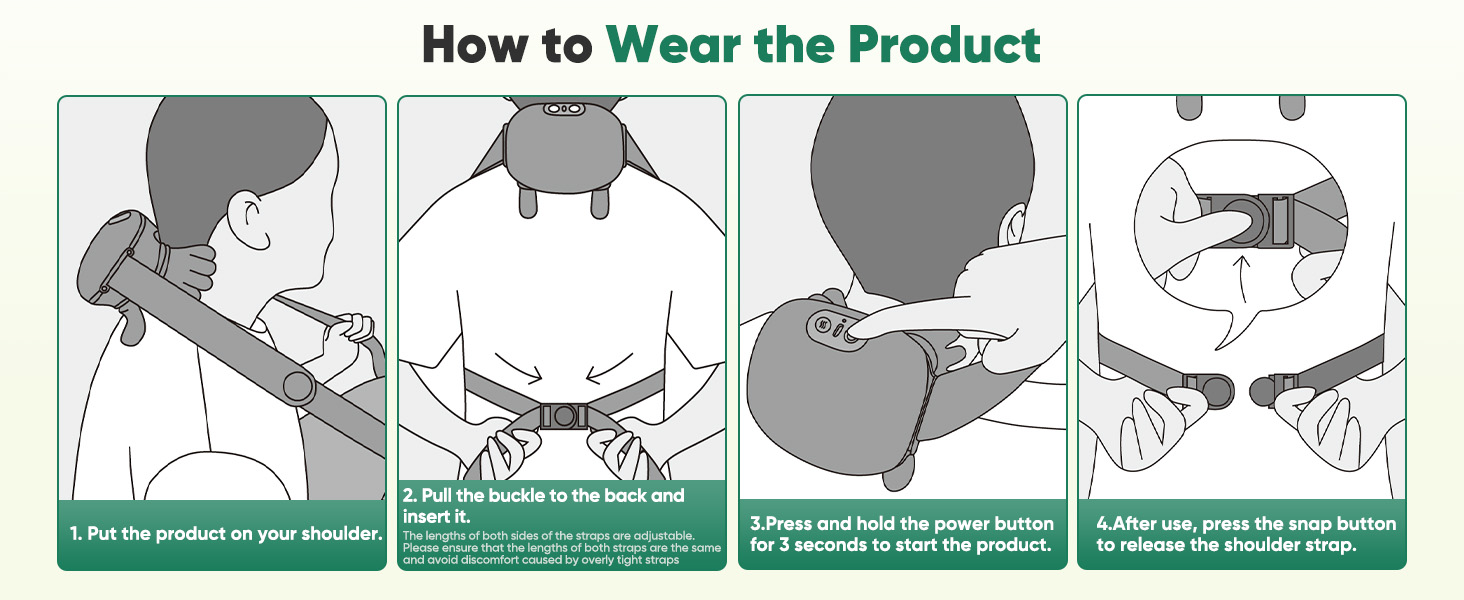 How to Wear the Product

1. Put the product on your shoulder.

2. Pull the buckle to the back and insert it.
The lengths of both sides of the straps are adjustable. Please ensure that the lengths of both straps are the same and avoid discomfort caused by overly tight straps

3.Press and hold the power button for 3 seconds to start the product.

4.After use, press the snap button to release the shoulder strap.