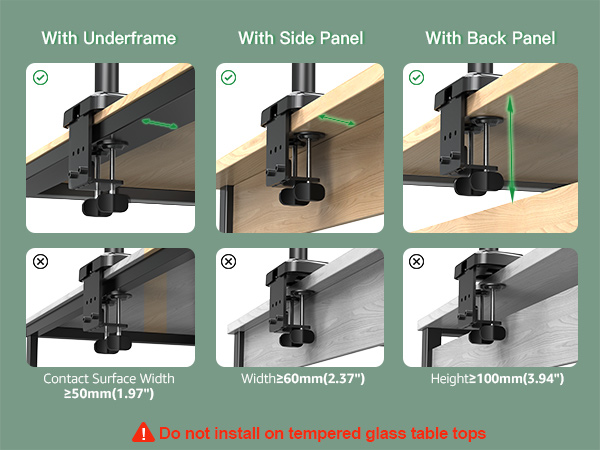 With Underframe

With Side Panel

With Back Panel

Contact Surface Width ≥50mm(1.97")

Width≥60mm(2.37")

Height≥100mm(3.94")

Do not install on tempered glass table tops