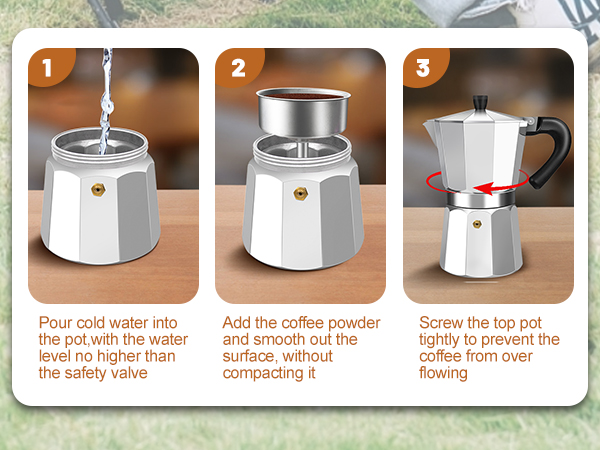 1

Pour cold water into the pot,with the water level no higher than the safety valve

2

Add the coffee powder and smooth out the surface, without compacting it

3

Screw the top pot tightly to prevent the coffee from over flowing