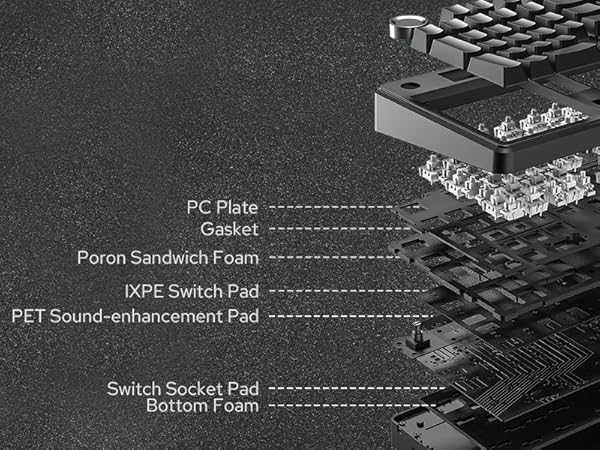 PC Plate
Gasket
Poron Sandwich Foam
IXPE Switch Pad
PET Sound-enhancement Pad
Switch Socket Pad
Bottom Foam