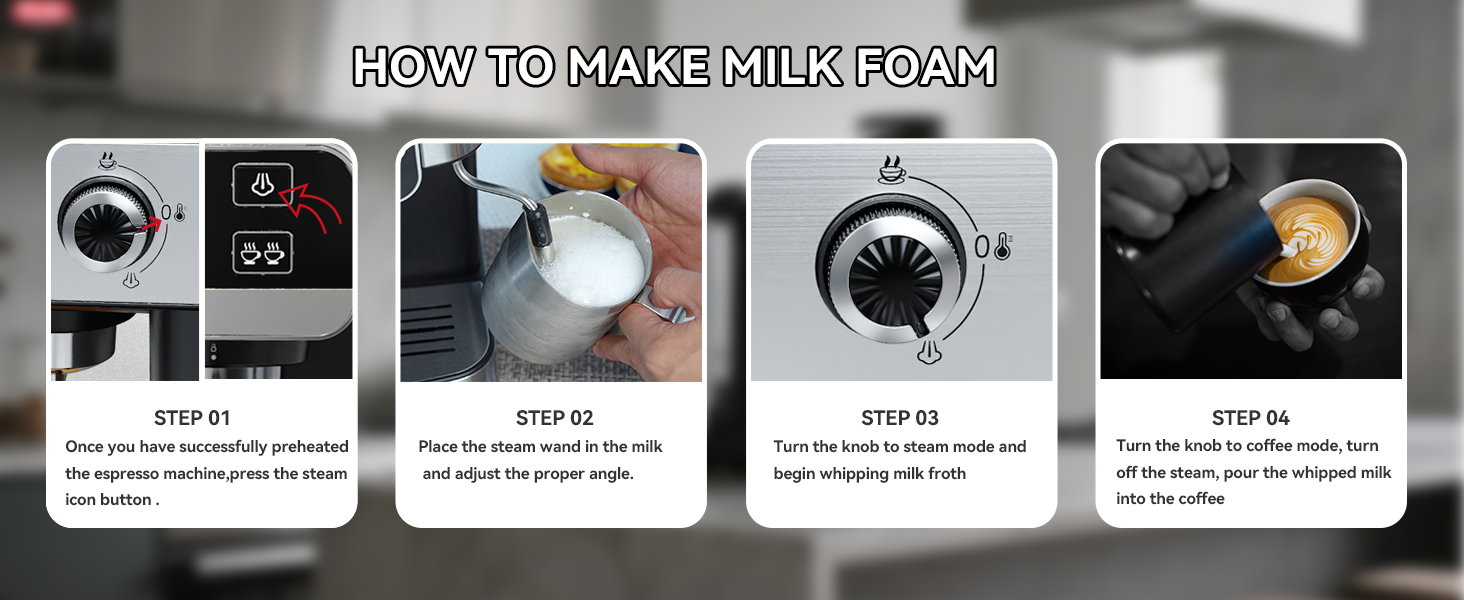 HOW TO MAKE MILK FOAM

0

STEP 01
Once you have successfully preheated the espresso machine,press the steam icon button .

STEP 02
Place the steam wand in the milk and adjust the proper angle.

0

STEP 03
Turn the knob to steam mode and begin whipping milk froth

STEP 04
Turn the knob to coffee mode, turn off the steam, pour the whipped milk into the coffee