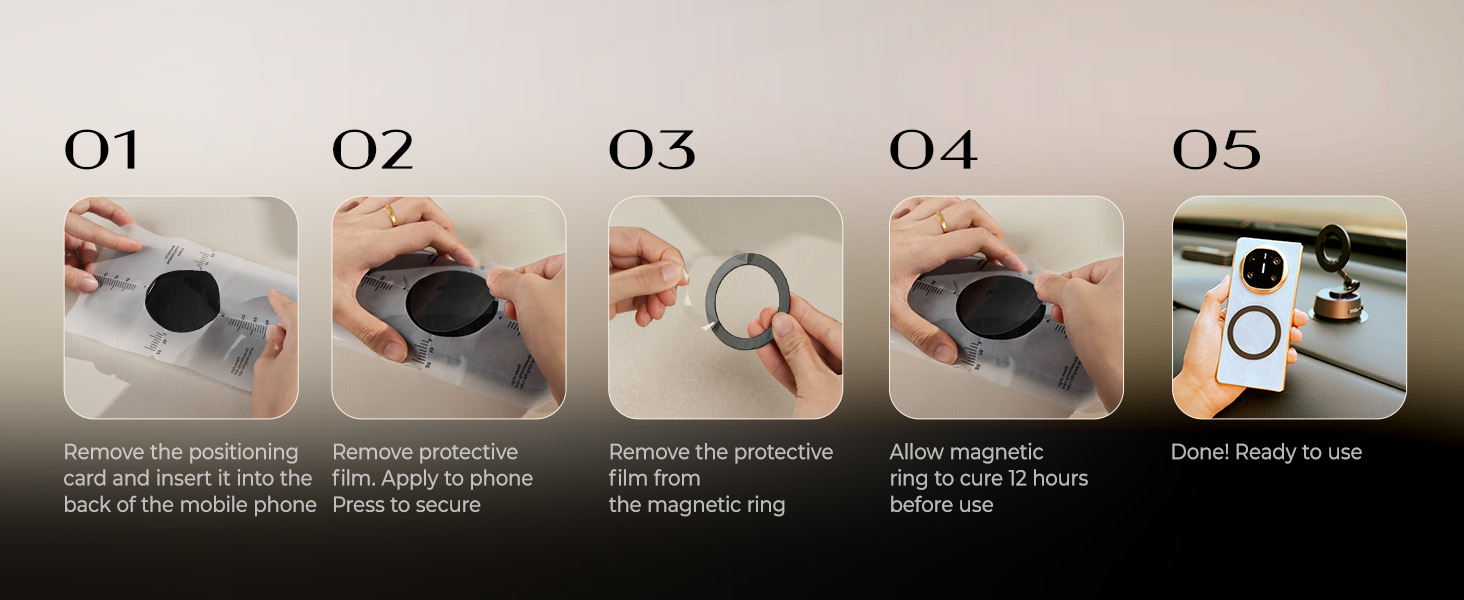 01

Remove the positioning card and insert it into the back of the mobile phone

02

Remove protective film. Apply to phone Press to secure

03

Remove the protective film from the magnetic ring

04

Allow magnetic ring to cure 12 hours before use

05

Done! Ready to use