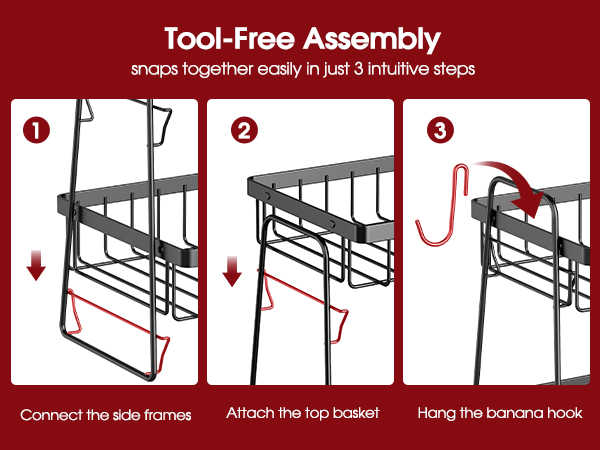 Tool-Free Assembly
snaps together easily in just 3 intuitive steps

1

Connect the side frames

2

Attach the top basket

3

Hang the banana hook