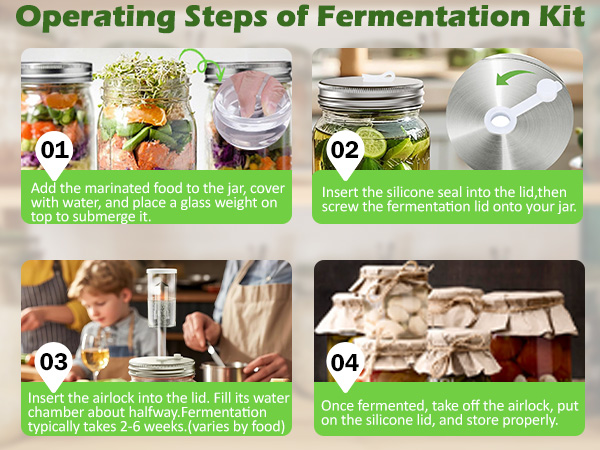 Operating Steps of Fermentation Kit

01

Add the marinated food to the jar, cover with water, and place a glass weight on top to submerge it.

02

Insert the silicone seal into the lid,then screw the fermentation lid onto your jar.

03

Insert the airlock into the lid. Fill its water chamber about halfway.Fermentation typically takes 2-6 weeks.(varies by food)

04

Once fermented, take off the airlock, put on the silicone lid, and store properly.