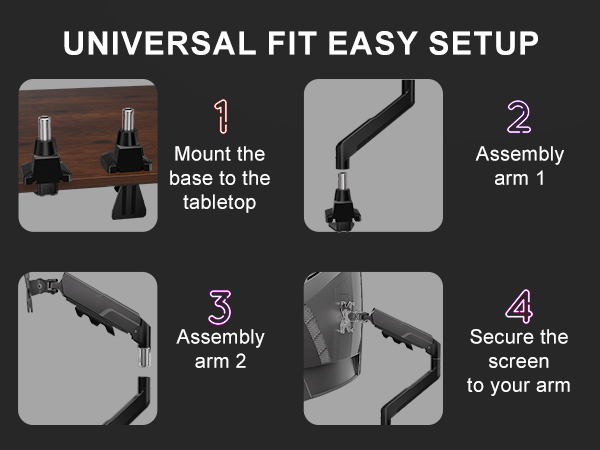 UNIVERSAL FIT EASY SETUP

1
Mount the base to the tabletop

2
Assembly arm 1

3
Assembly arm 2

4
Secure the screen to your arm