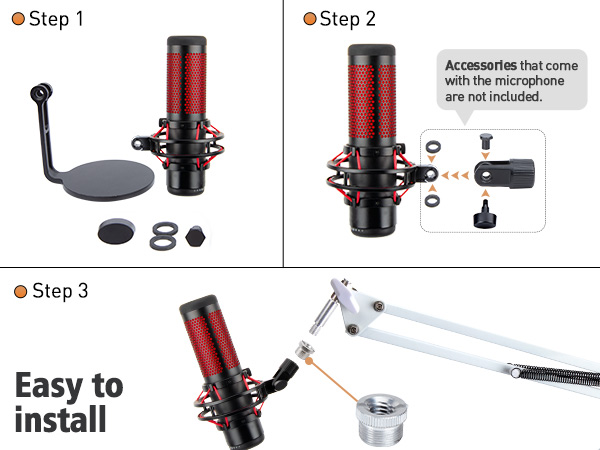 Step 1

Step 2

Accessories that come with the microphone are not included.

Step 3

Easy to install