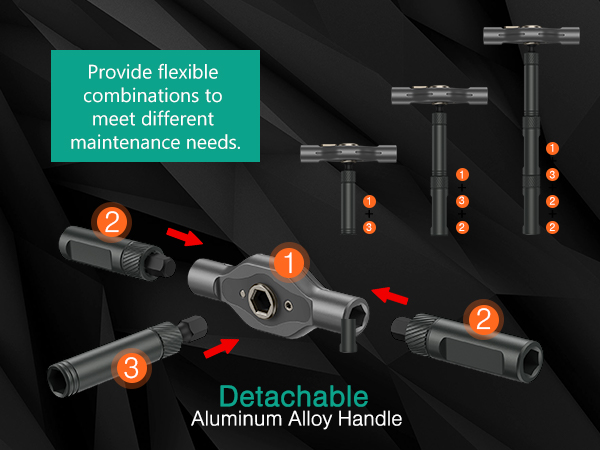 Provide flexible combinations to meet different maintenance needs.

1
+
3

1
+
3
+
2

1
+
3
+
2
+
2

2

1

2

3

Detachable
Aluminum Alloy Handle