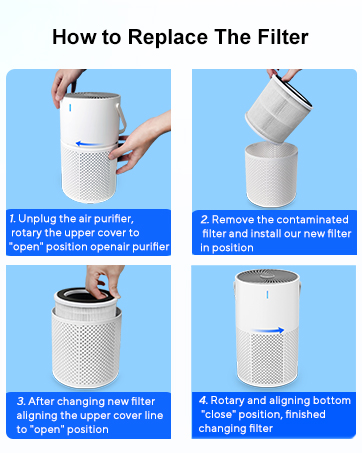 How to Replace The Filter

1. Unplug the air purifier, rotary the upper cover to "open" position openair purifier

2. Remove the contaminated filter and install our new filter in position

3. After changing new filter aligning the upper cover line to "open" position

4. Rotary and aligning bottom "close" position, finished changing filter