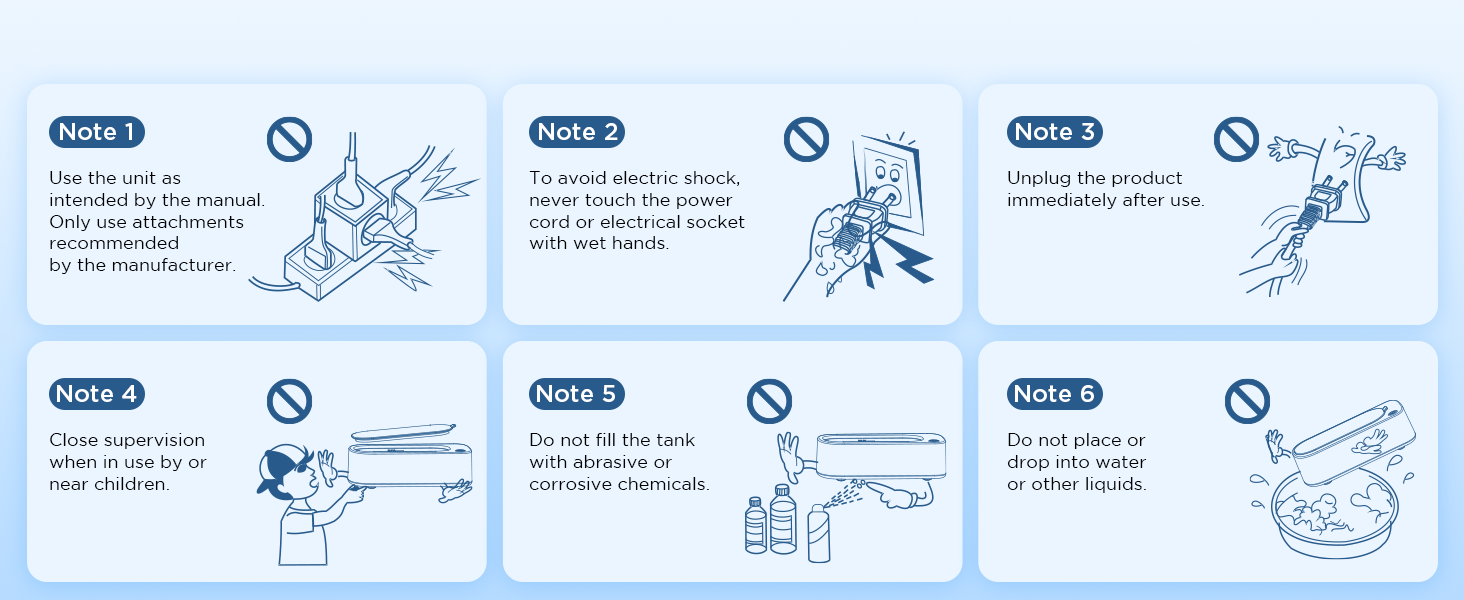 Note 1

Use the unit as intended by the manual. Only use attachments recommended by the manufacturer.

Note 2

To avoid electric shock, never touch the power cord or electrical socket with wet hands.

Note 3

Unplug the product immediately after use.

Note 4

Close supervision when in use by or near children.

Note 5

Do not fill the tank with abrasive or corrosive chemicals.

Note 6

Do not place or drop into water or other liquids.