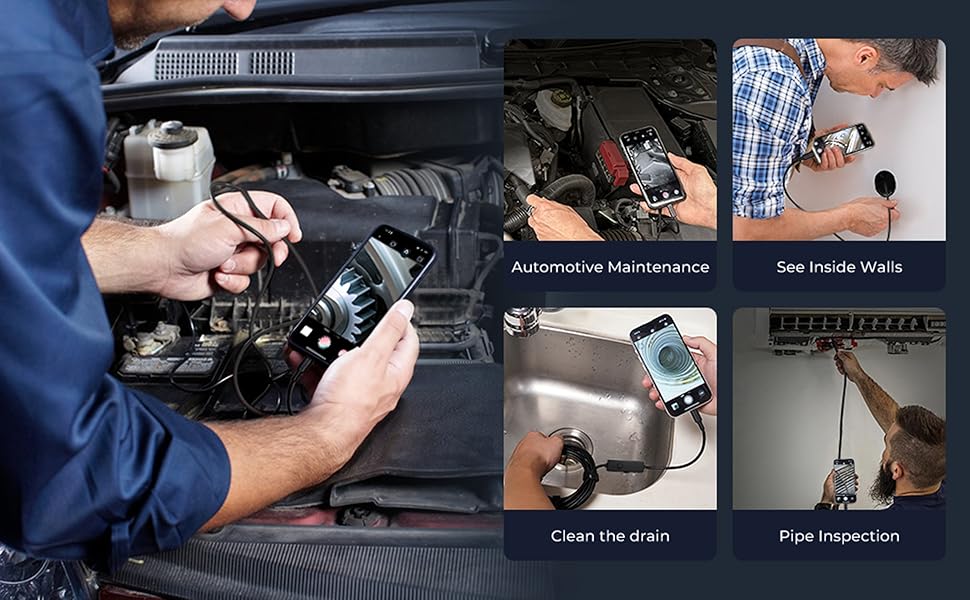 Automotive Maintenance

See Inside Walls

Clean the drain

Pipe Inspection