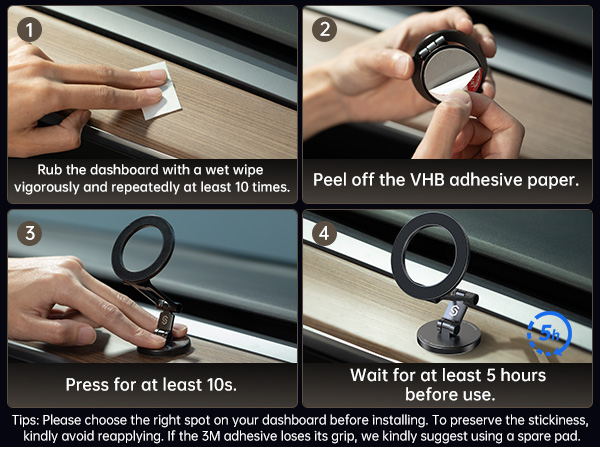 1

Rub the dashboard with a wet wipe vigorously and repeatedly at least 10 times.

2

Peel off the VHB adhesive paper.

3

Press for at least 10s.

4

5h

Wait for at least 5 hours before use.

Tips: Please choose the right spot on your dashboard before installing. To preserve the stickiness, kindly avoid reapplying. If the 3M adhesive loses its grip, we kindly suggest using a spare pad.