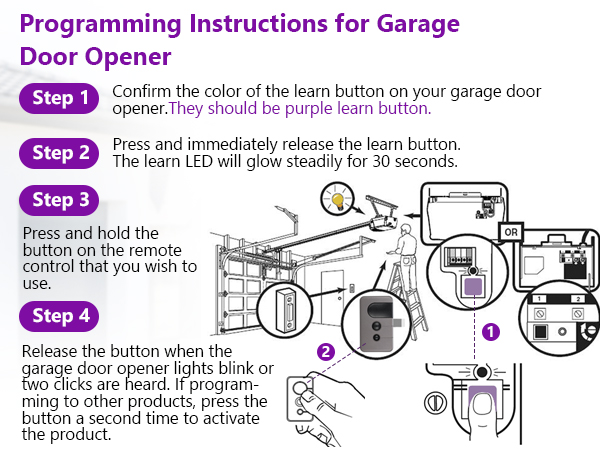 Programming Instructions for Garage Door Opener

Step 1

Confirm the color of the learn button on your garage door opener.They should be purple learn button.

Step 2

Press and immediately release the learn button. The learn LED will glow steadily for 30 seconds.

Step 3

Press and hold the button on the remote control that you wish to use.

Step 4

Release the button when the garage door opener lights blink or two clicks are heard. If programming to other products, press the button a second time to activate the product.

OR

1

2

1

2