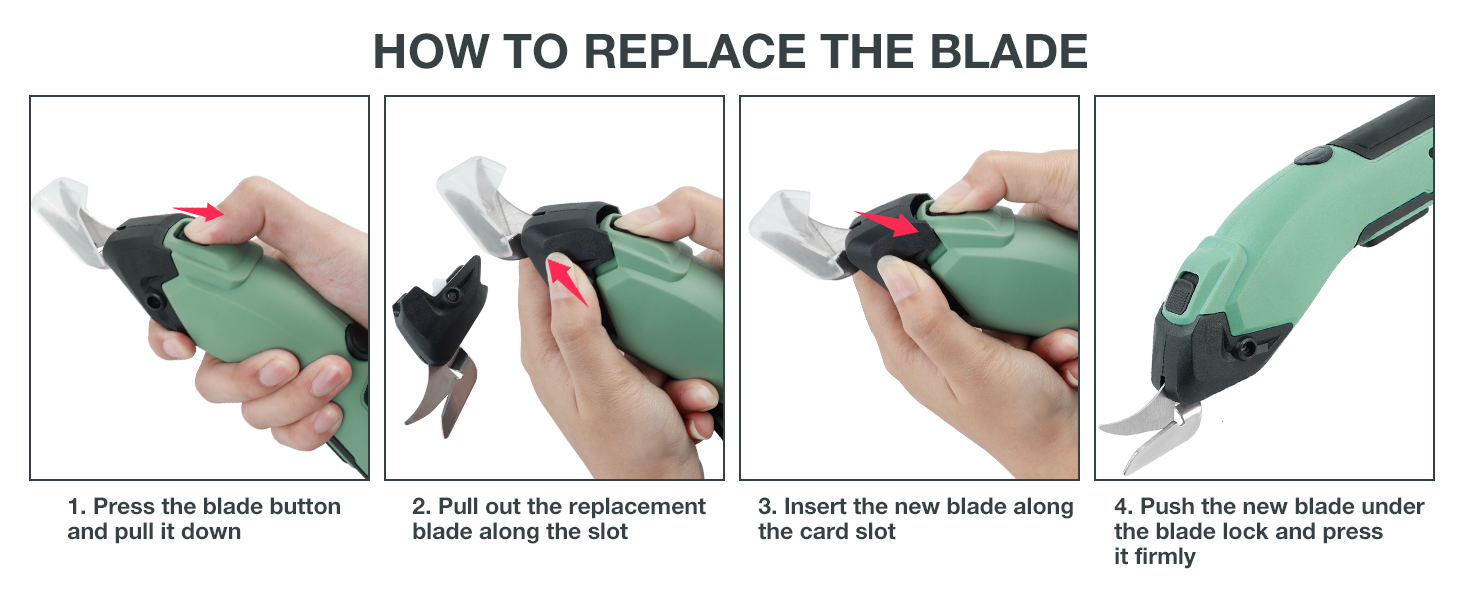 HOW TO REPLACE THE BLADE

1. Press the blade button and pull it down

2. Pull out the replacement blade along the slot

3. Insert the new blade along the card slot

4. Push the new blade under the blade lock and press it firmly