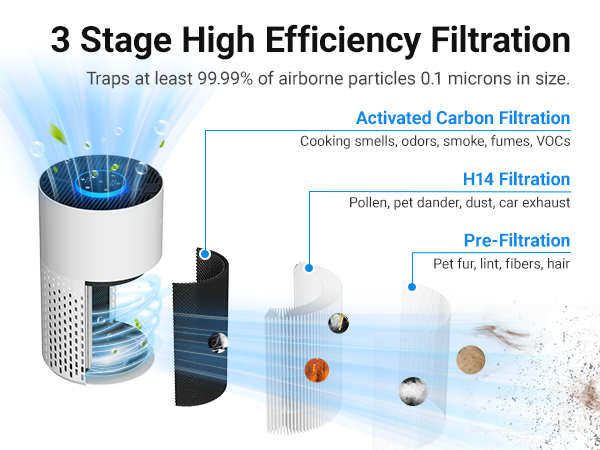 3 Stage High Efficiency Filtration

Traps at least 99.99% of airborne particles 0.1 microns in size.

Activated Carbon Filtration

Cooking smells, odors, smoke, fumes, VOCs

H14 Filtration

Pollen, pet dander, dust, car exhaust

Pre-Filtration

Pet fur, lint, fibers, hair