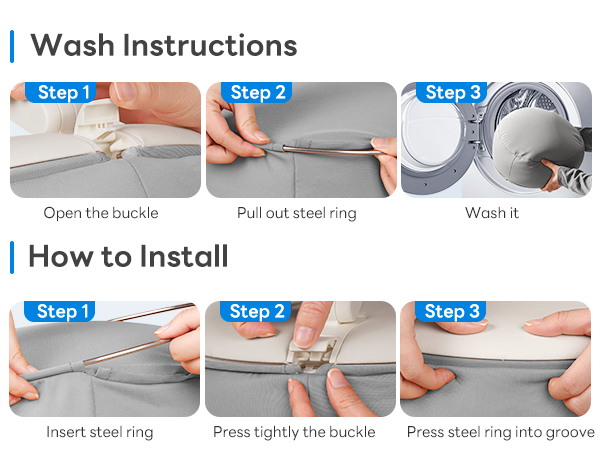 Wash Instructions

Step 1
Open the buckle

Step 2
Pull out steel ring

Step 3
Wash it

How to Install

Step 1
Insert steel ring

Step 2
Press tightly the buckle

Step 3
Press steel ring into groove