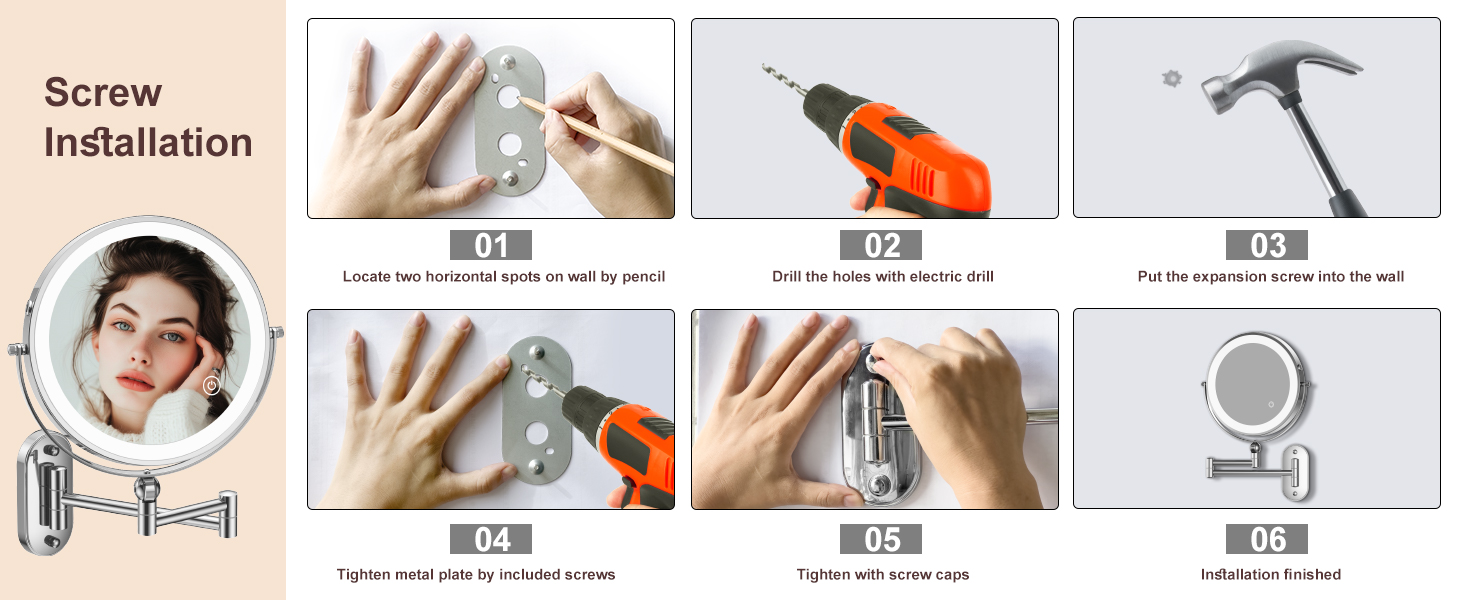 Screw Installation

01
Locate two horizontal spots on wall by pencil

02
Drill the holes with electric drill

03
Put the expansion screw into the wall

04
Tighten metal plate by included screws

05
Tighten with screw caps

06
Installation finished