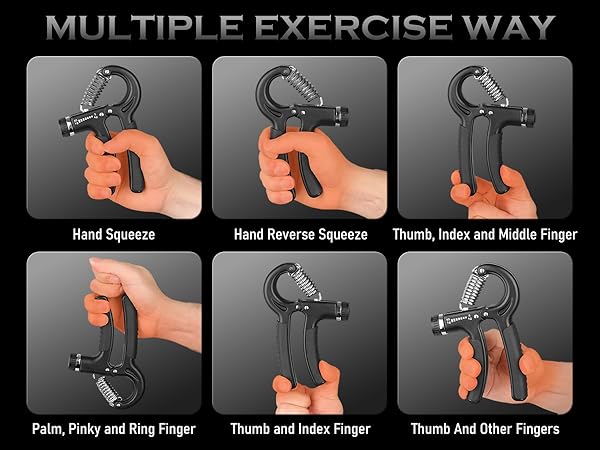 MULTIPLE EXERCISE WAY

Hand Squeeze

Hand Reverse Squeeze

Thumb, Index and Middle Finger

Palm, Pinky and Ring Finger

Thumb and Index Finger

Thumb And Other Fingers