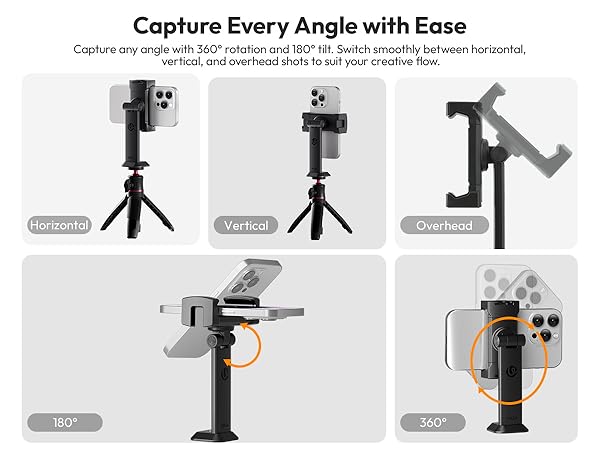 Capture Every Angle with Ease

Capture any angle with 360° rotation and 180° tilt. Switch smoothly between horizontal, vertical, and overhead shots to suit your creative flow.

Horizontal

Vertical

Overhead

180°

360°