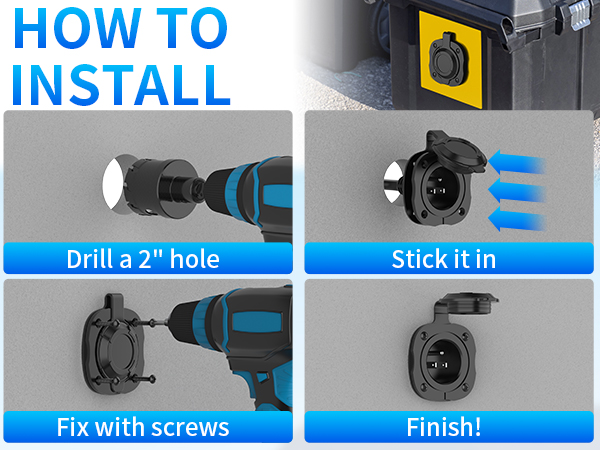 HOW TO INSTALL

Drill a 2" hole

Stick it in

Fix with screws

Finish!