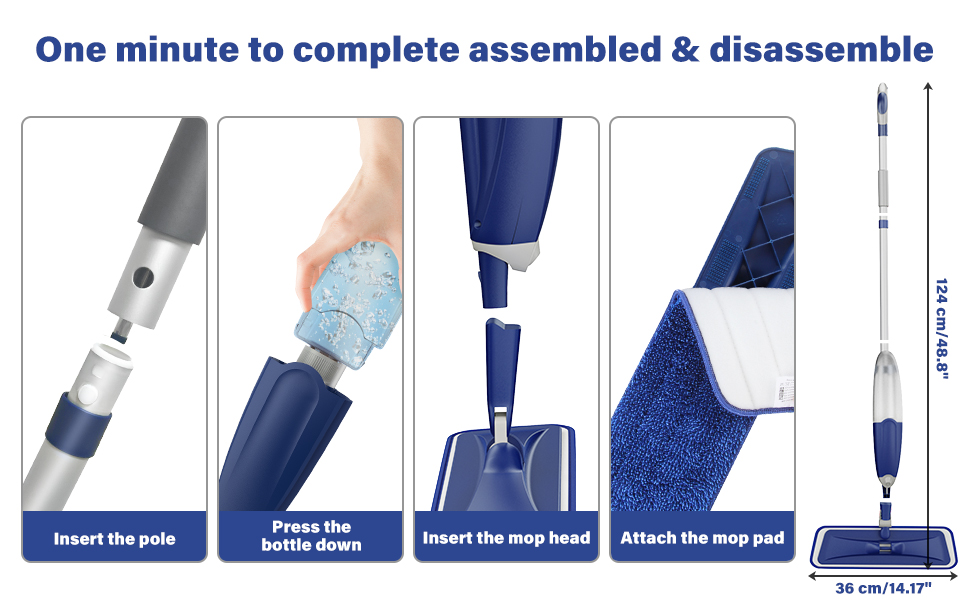 One minute to complete assembled & disassemble

Insert the pole

Press the bottle down

Insert the mop head

Attach the mop pad

124 cm/48.8"

36 cm/14.17"