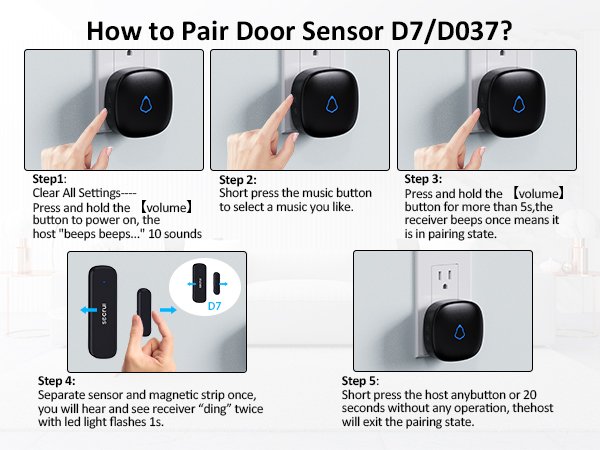 How to Pair Door Sensor D7/D037?

Step1:
Clear All Settings----
Press and hold the 【volume】 button to power on, the host "beeps beeps..." 10 sounds

Step 2:
Short press the music button to select a music you like.

Step 3:
Press and hold the 【volume】 button for more than 5s,the receiver beeps once means it is in pairing state.

secrui

D7

Step 4:
Separate sensor and magnetic strip once, you will hear and see receiver “ding” twice with led light flashes 1s.

Step 5:
Short press the host anybutton or 20 seconds without any operation, thehost will exit the pairing state.