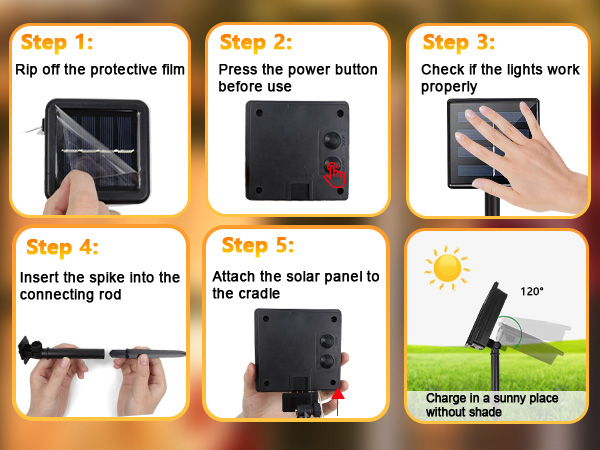 Step 1:
Rip off the protective film

Step 2:
Press the power button before use

Step 3:
Check if the lights work properly

Step 4:
Insert the spike into the connecting rod

Step 5:
Attach the solar panel to the cradle

120°

Charge in a sunny place without shade