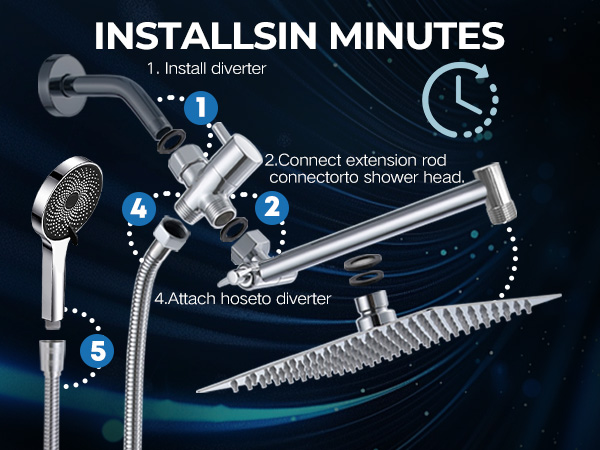 INSTALLSIN MINUTES

1. Install diverter

1

2.Connect extension rod connectorto shower head.

4

2

4.Attach hoseto diverter

5