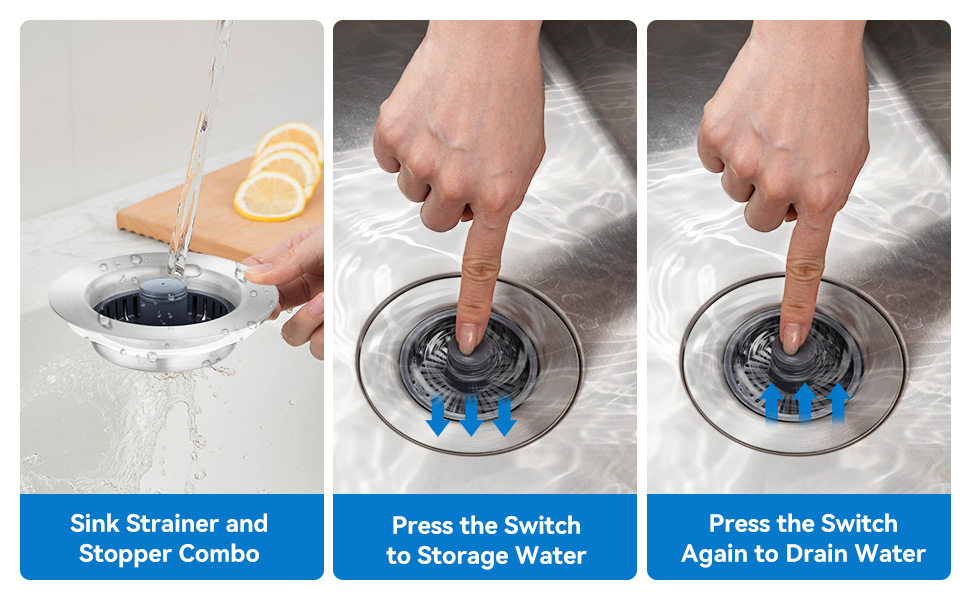 Sink Strainer and Stopper Combo

Press the Switch to Storage Water

Press the Switch Again to Drain Water